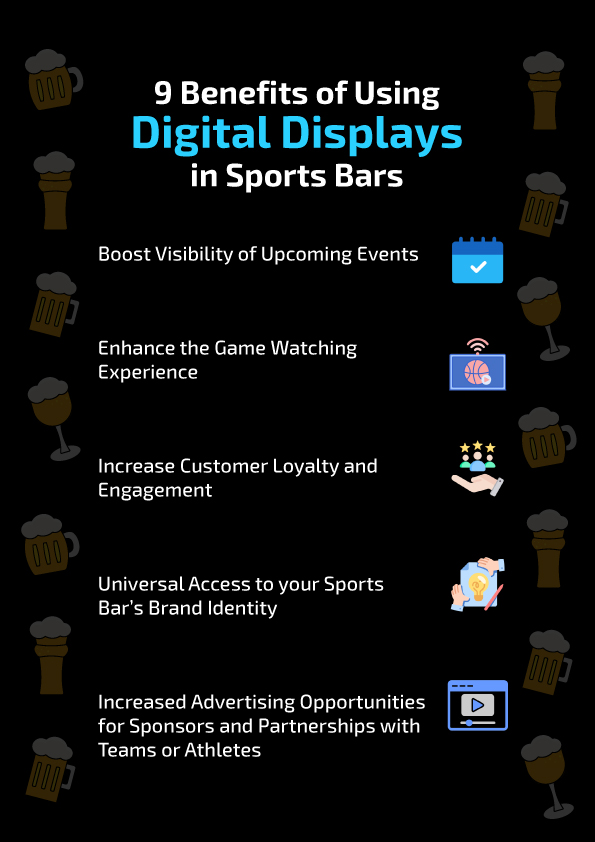 9 Benefits of Using
Digital Displays
in Sports Bars

Boost Visibility of Upcoming Events

Enhance the Game Watching Experience

Increase Customer Loyalty and Engagement

Universal Access to your Sports Bar's Brand Identity

Increased Advertising Opportunities for Sponsors and Partnerships with Teams or Athletes